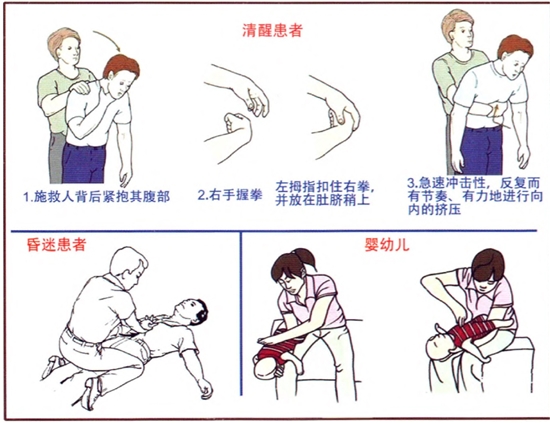 清醒患者

1.施救人背后紧抱其腹部

2.右手握拳

左拇指扣住右拳，并放在肚脐稍上

3.急速冲击性，反复而有节奏、有力地进行向内的挤压

昏迷患者

婴幼儿